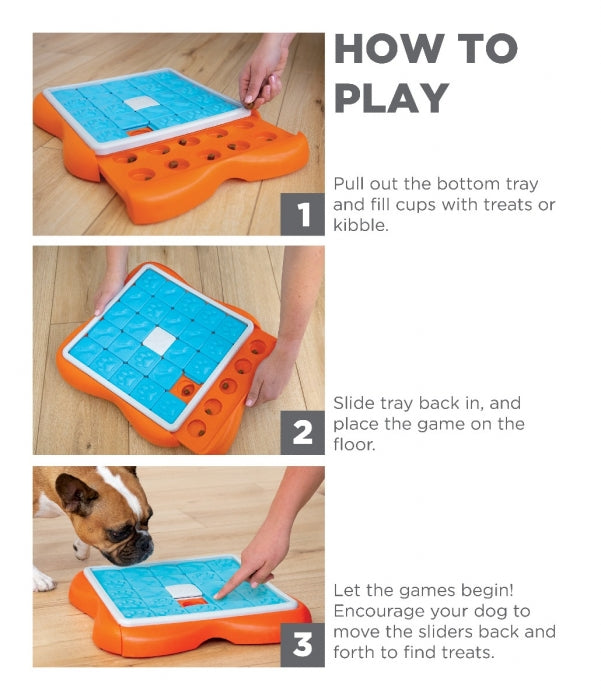 HOW TO PLAY

1

Pull out the bottom tray and fill cups with treats or kibble.

2

Slide tray back in, and place the game on the floor.

3

Let the games begin! Encourage your dog to move the sliders back and forth to find treats.